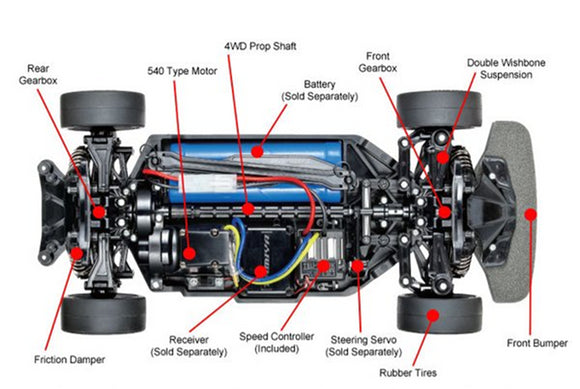 Rear Gearbox

540 Type Motor

4WD Prop Shaft

Battery (Sold Separately)

Front Gearbox

Double Wishbone Suspension

TAMIYA

Friction Damper

Receiver (Sold Separately)

Speed Controller (Included)

Steering Servo (Sold Separately)

Rubber Tires

Front Bumper