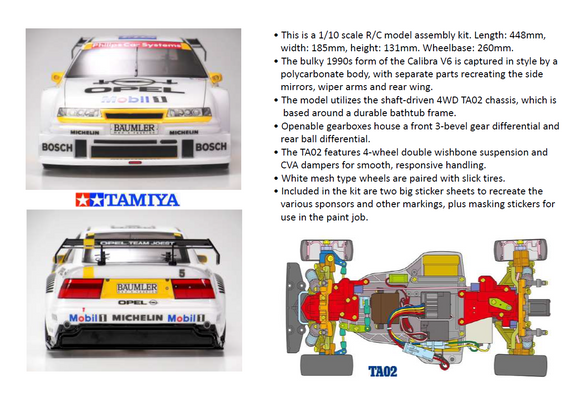 Philips Car Systems

OPEL

Mobil 1

BAUMLER

MICHELIN

MICHELIN

BOSCH

BOSCH

TAMIYA

OPEL TEAM JOEST

5

BAUMLER

OPEL

Mobil 1 MICHELIN Mobil 1

• This is a 1/10 scale R/C model assembly kit. Length: 448mm, width: 185mm, height: 131mm. Wheelbase: 260mm.
• The bulky 1990s form of the Calibra V6 is captured in style by a polycarbonate body, with separate parts recreating the side mirrors, wiper arms and rear wing.
• The model utilizes the shaft-driven 4WD TA02 chassis, which is based around a durable bathtub frame.
• Openable gearboxes house a front 3-bevel gear differential and rear ball differential.
• The TA02 features 4-wheel double wishbone suspension and CVA dampers for smooth, responsive handling.
• White mesh type wheels are paired with slick tires.
• Included in the kit are two big sticker sheets to recreate the various sponsors and other markings, plus masking stickers for use in the paint job.

TA02